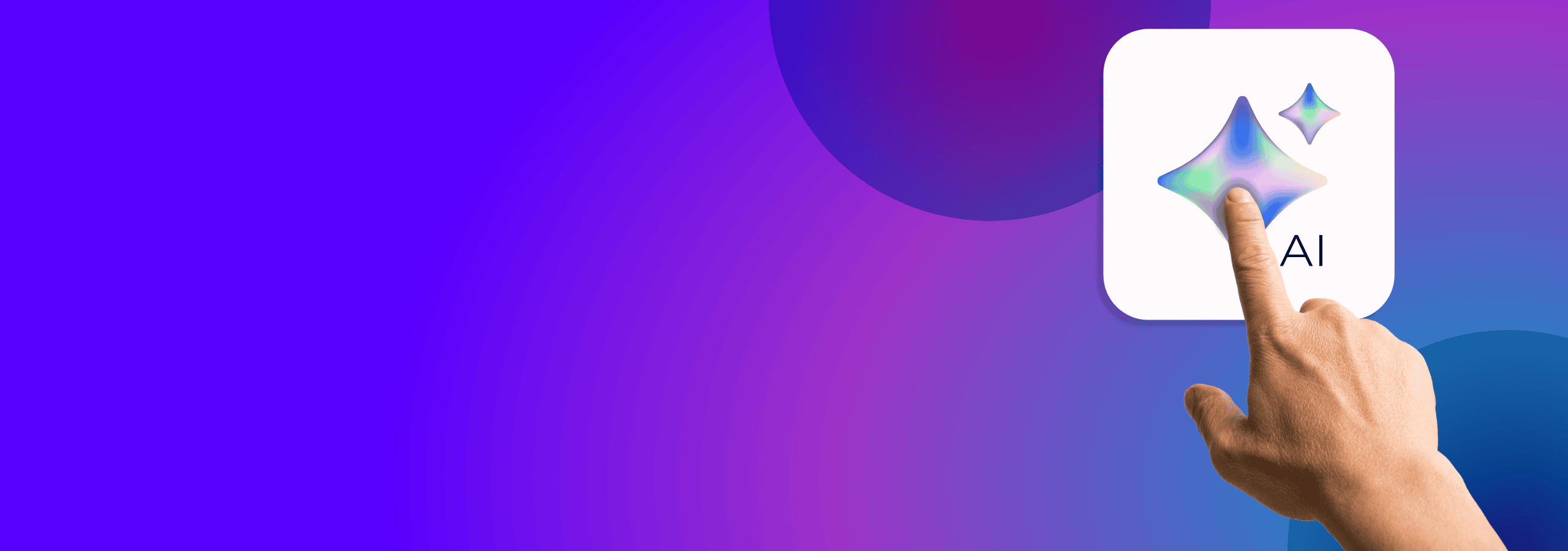 AI